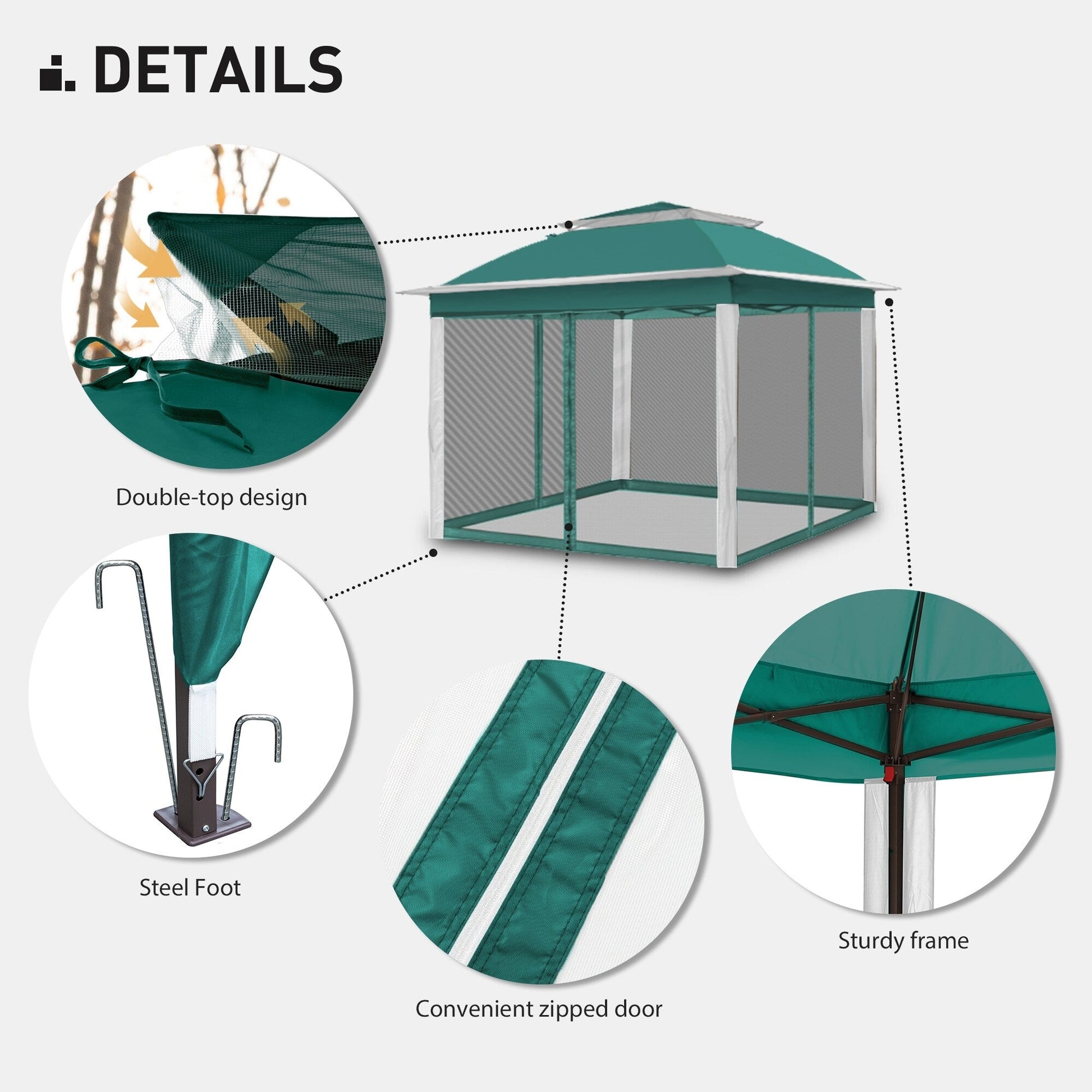 DETAILS

Double-top design

Steel Foot

Convenient zipped door

Sturdy frame