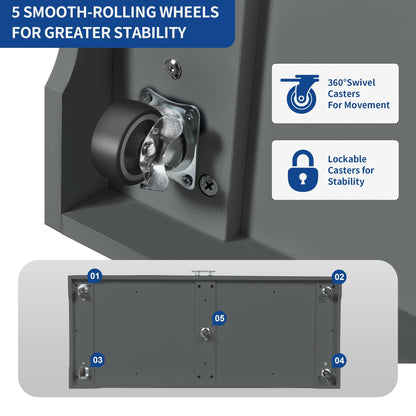 5 SMOOTH-ROLLING WHEELS FOR GREATER STABILITY

360°Swivel Casters For Movement

Lockable Casters for Stability

01

02

05

03

04