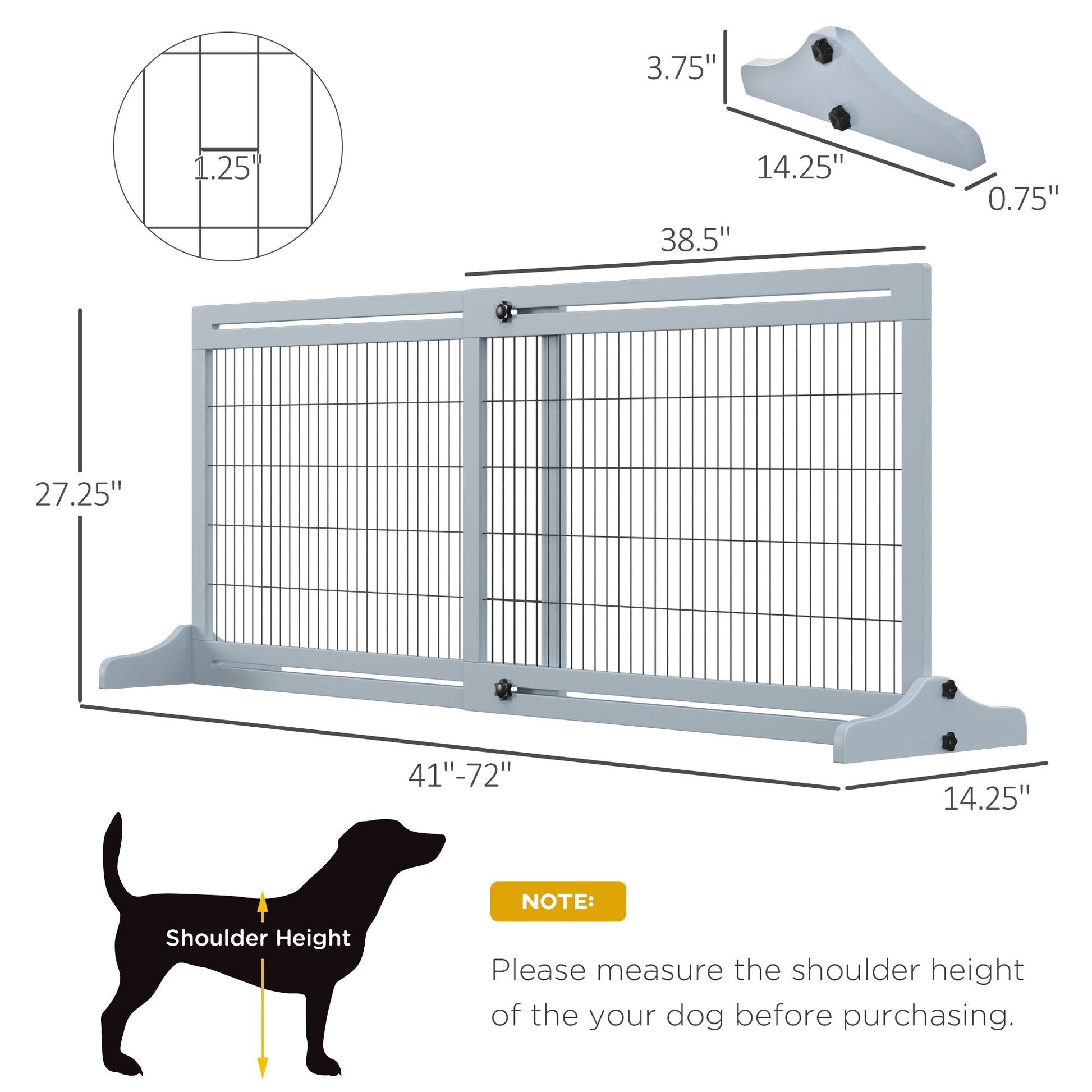 1.25"

3.75"

14.25"

0.75"

38.5"

27.25"

41"-72"

14.25"

Shoulder Height

NOTE:

Please measure the shoulder height of the your dog before purchasing.